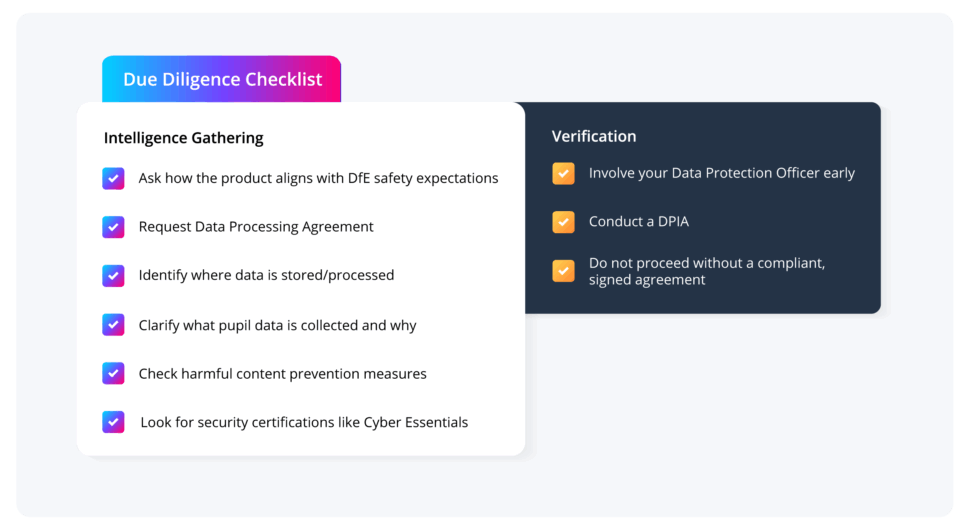 Due Diligence Checklist

Intelligence Gathering

Ask how the product aligns with DfE safety expectations

Request Data Processing Agreement

Identify where data is stored/processed

Clarify what pupil data is collected and why

Check harmful content prevention measures

Look for security certifications like Cyber Essentials

Verification

Involve your Data Protection Officer early

Conduct a DPIA

Do not proceed without a compliant, signed agreement