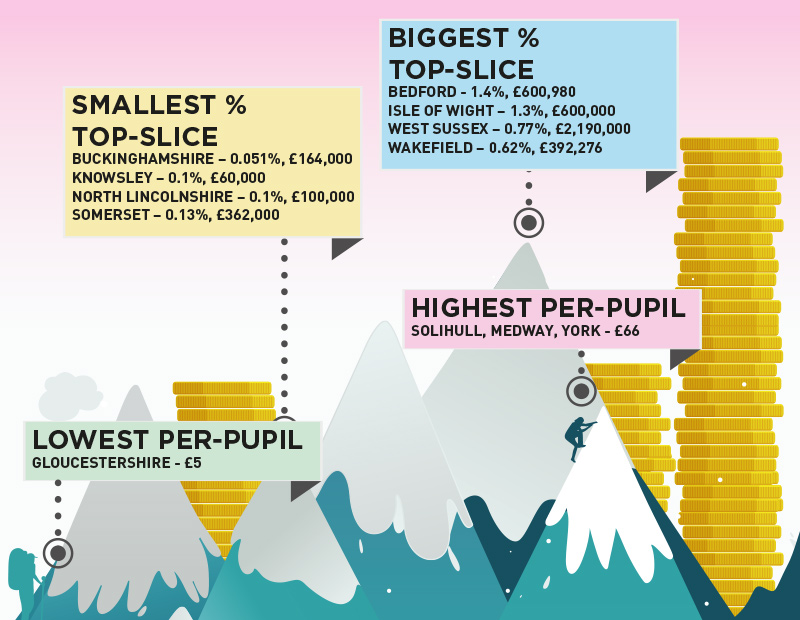 SMALLEST % TOP-SLICE
BUCKINGHAMSHIRE – 0.051%, £164,000
KNOWSLEY – 0.1%, £60,000
NORTH LINCOLNSHIRE – 0.1%, £100,000
SOMERSET – 0.13%, £362,000

BIGGEST % TOP-SLICE
BEDFORD - 1.4%, £600,980
ISLE OF WIGHT – 1.3%, £600,000
WEST SUSSEX – 0.77%, £2,190,000
WAKEFIELD – 0.62%, £392,276

HIGHEST PER-PUPIL
SOLIHULL, MEDWAY, YORK - £66

LOWEST PER-PUPIL
GLOUCESTERSHIRE - £5