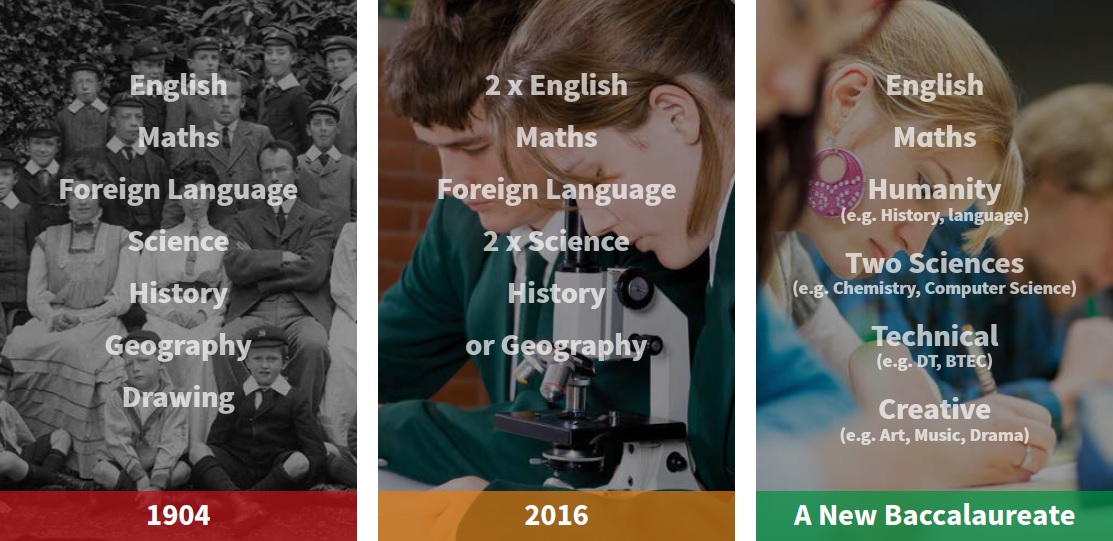 English
Maths
Foreign Language
Science
History
Geography
Drawing

1904

2 x English
Maths
Foreign Language
2 x Science
History
or Geography

2016

English
Maths
Humanity
(e.g. History, language)
Two Sciences
(e.g. Chemistry, Computer Science)
Technical
(e.g. DT, BTEC)
Creative
(e.g. Art, Music, Drama)

A New Baccalaureate