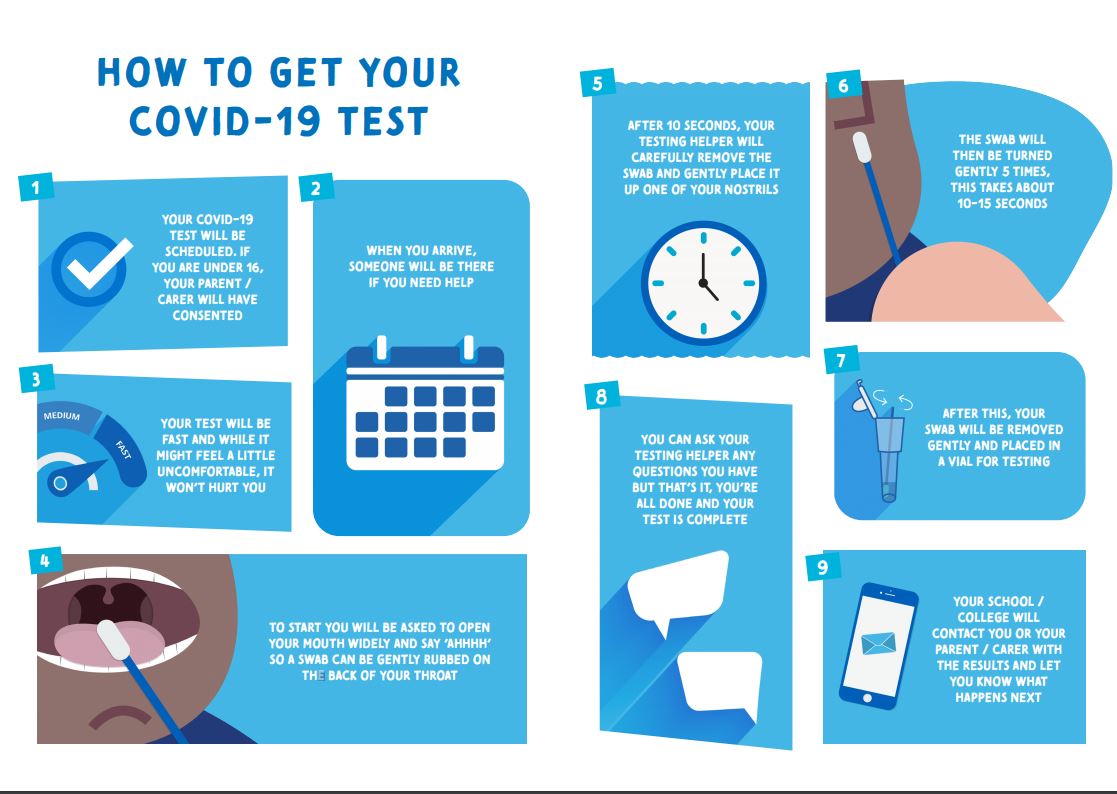 HOW TO GET YOUR COVID-19 TEST

1

YOUR COVID-19 TEST WILL BE SCHEDULED. IF YOU ARE UNDER 16, YOUR PARENT / CARER WILL HAVE CONSENTED

2

WHEN YOU ARRIVE, SOMEONE WILL BE THERE IF YOU NEED HELP

3

MEDIUM

FAST

YOUR TEST WILL BE FAST AND WHILE IT MIGHT FEEL A LITTLE UNCOMFORTABLE, IT WON'T HURT YOU

4

TO START YOU WILL BE ASKED TO OPEN YOUR MOUTH WIDELY AND SAY 'AHHHH' SO A SWAB CAN BE GENTLY RUBBED ON THE BACK OF YOUR THROAT

5

AFTER 10 SECONDS, YOUR TESTING HELPER WILL CAREFULLY REMOVE THE SWAB AND GENTLY PLACE IT UP ONE OF YOUR NOSTRILS

6

THE SWAB WILL THEN BE TURNED GENTLY 5 TIMES, THIS TAKES ABOUT 10-15 SECONDS

7

AFTER THIS, YOUR SWAB WILL BE REMOVED GENTLY AND PLACED IN A VIAL FOR TESTING

8

YOU CAN ASK YOUR TESTING HELPER ANY QUESTIONS YOU HAVE BUT THAT'S IT, YOU'RE ALL DONE AND YOUR TEST IS COMPLETE

9

YOUR SCHOOL / COLLEGE WILL CONTACT YOU OR YOUR PARENT / CARER WITH THE RESULTS AND LET YOU KNOW WHAT HAPPENS NEXT